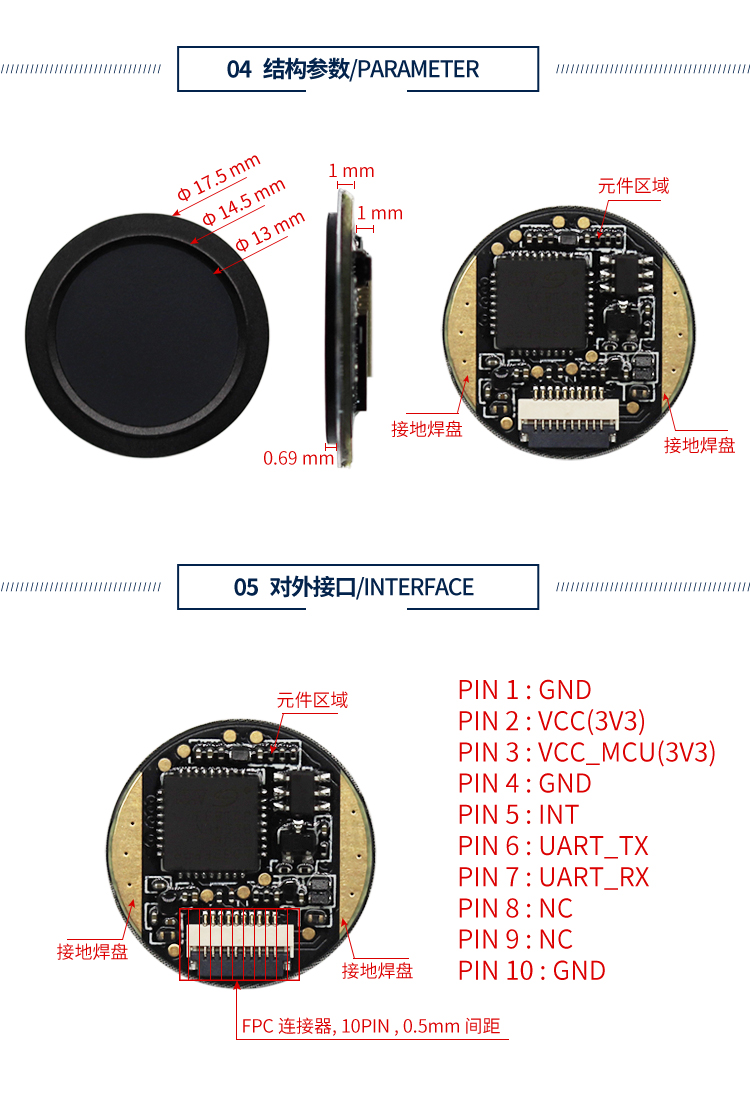 04 结构参数/PARAMETER

Φ 17.5 mm
Φ 14.5 mm
Φ 13 mm
1 mm
1 mm
0.69 mm
元件区域
接地焊盘
接地焊盘

05 对外接口/INTERFACE

元件区域
接地焊盘
接地焊盘
FPC 连接器, 10PIN , 0.5mm 间距

PIN 1 : GND
PIN 2 : VCC(3V3)
PIN 3 : VCC_MCU(3V3)
PIN 4 : GND
PIN 5 : INT
PIN 6 : UART_TX
PIN 7 : UART_RX
PIN 8 : NC
PIN 9 : NC
PIN 10 : GND